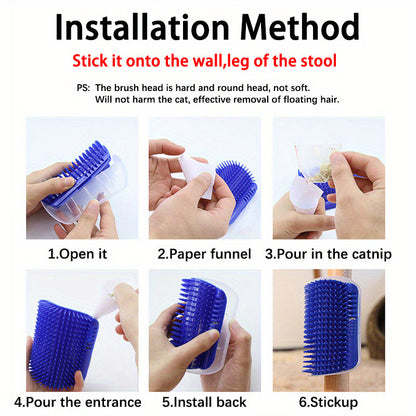 Installation Method

Stick it onto the wall,leg of the stool

PS: The brush head is hard and round head, not soft. Will not harm the cat, effective removal of floating hair.

1.Open it

2.Paper funnel

3.Pour in the catnip

4.Pour the entrance

5.Install back

6.Stickup