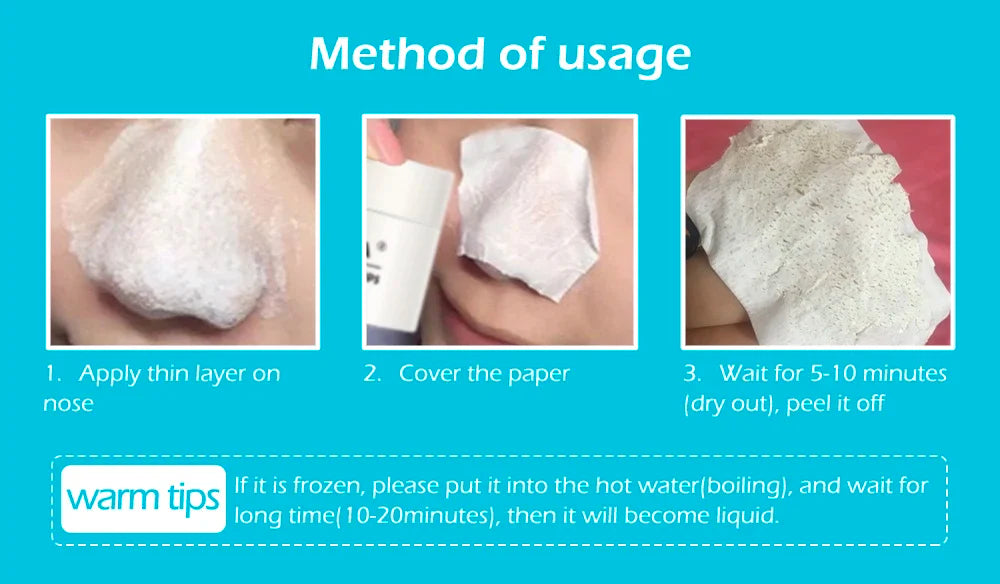 Method of usage

1. Apply thin layer on nose

2. Cover the paper

3. Wait for 5-10 minutes (dry out), peel it off

warm tips If it is frozen, please put it into the hot water(boiling), and wait for long time(10-20minutes), then it will become liquid.